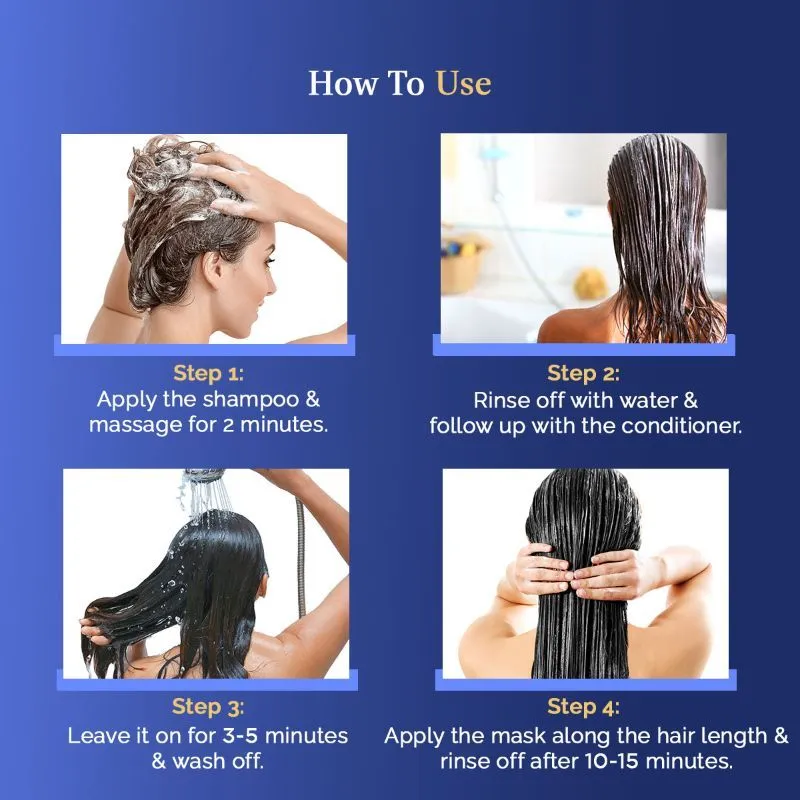 How To Use

Step 1:
Apply the shampoo & massage for 2 minutes.

Step 2:
Rinse off with water & follow up with the conditioner.

Step 3:
Leave it on for 3-5 minutes & wash off.

Step 4:
Apply the mask along the hair length & rinse off after 10-15 minutes.